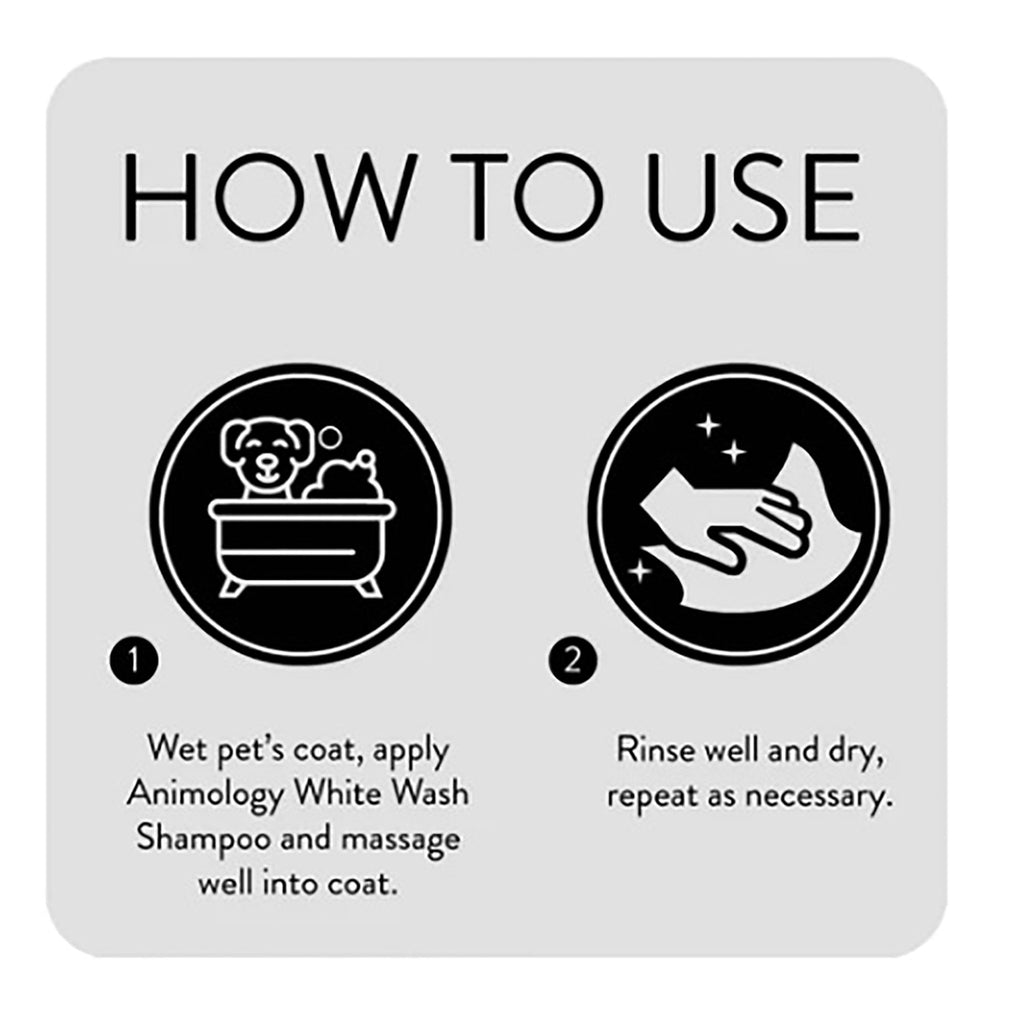 HOW TO USE

1

Wet pet's coat, apply Animology White Wash Shampoo and massage well into coat.

2

Rinse well and dry, repeat as necessary.