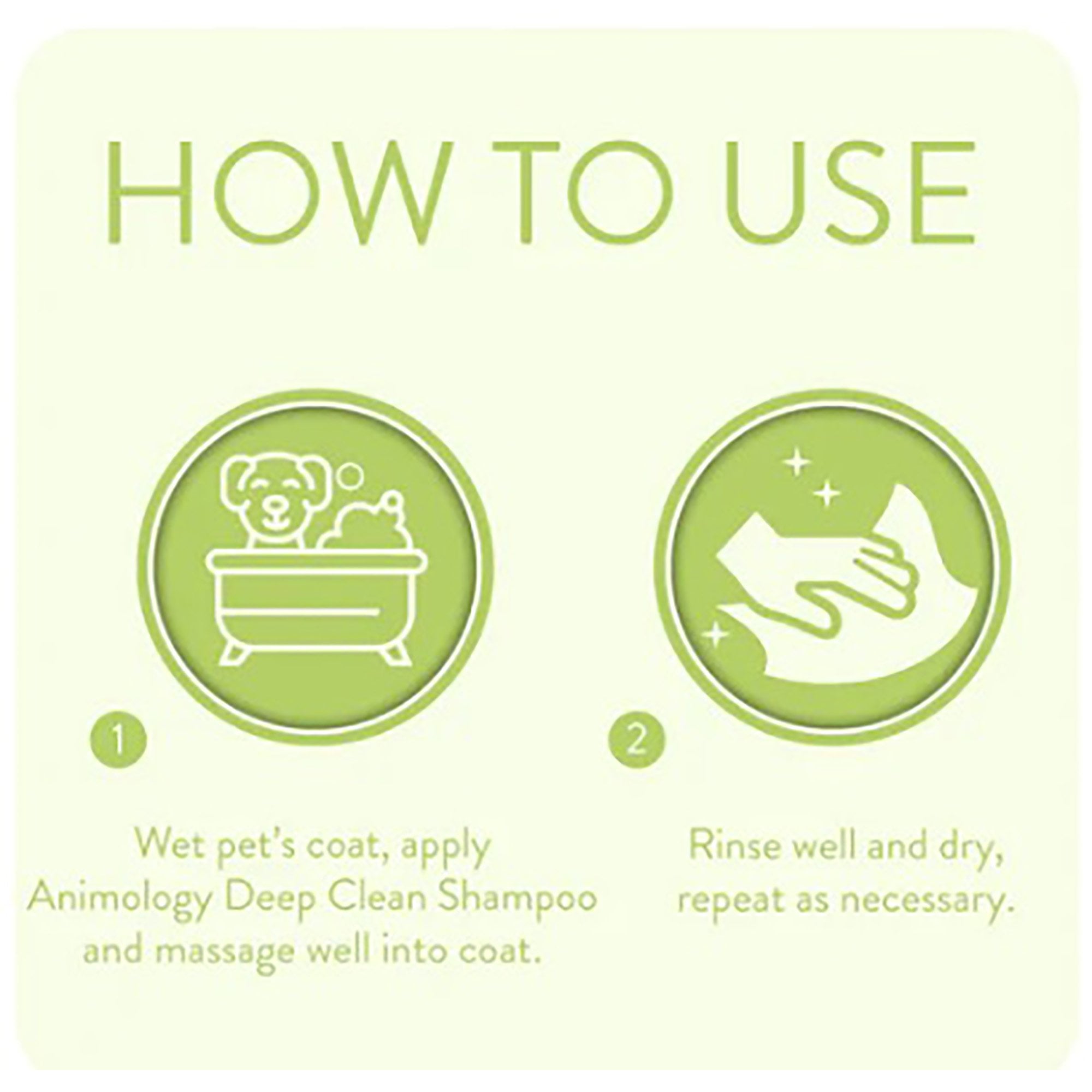 HOW TO USE

1

Wet pet's coat, apply Animology Deep Clean Shampoo and massage well into coat.

2

Rinse well and dry, repeat as necessary.