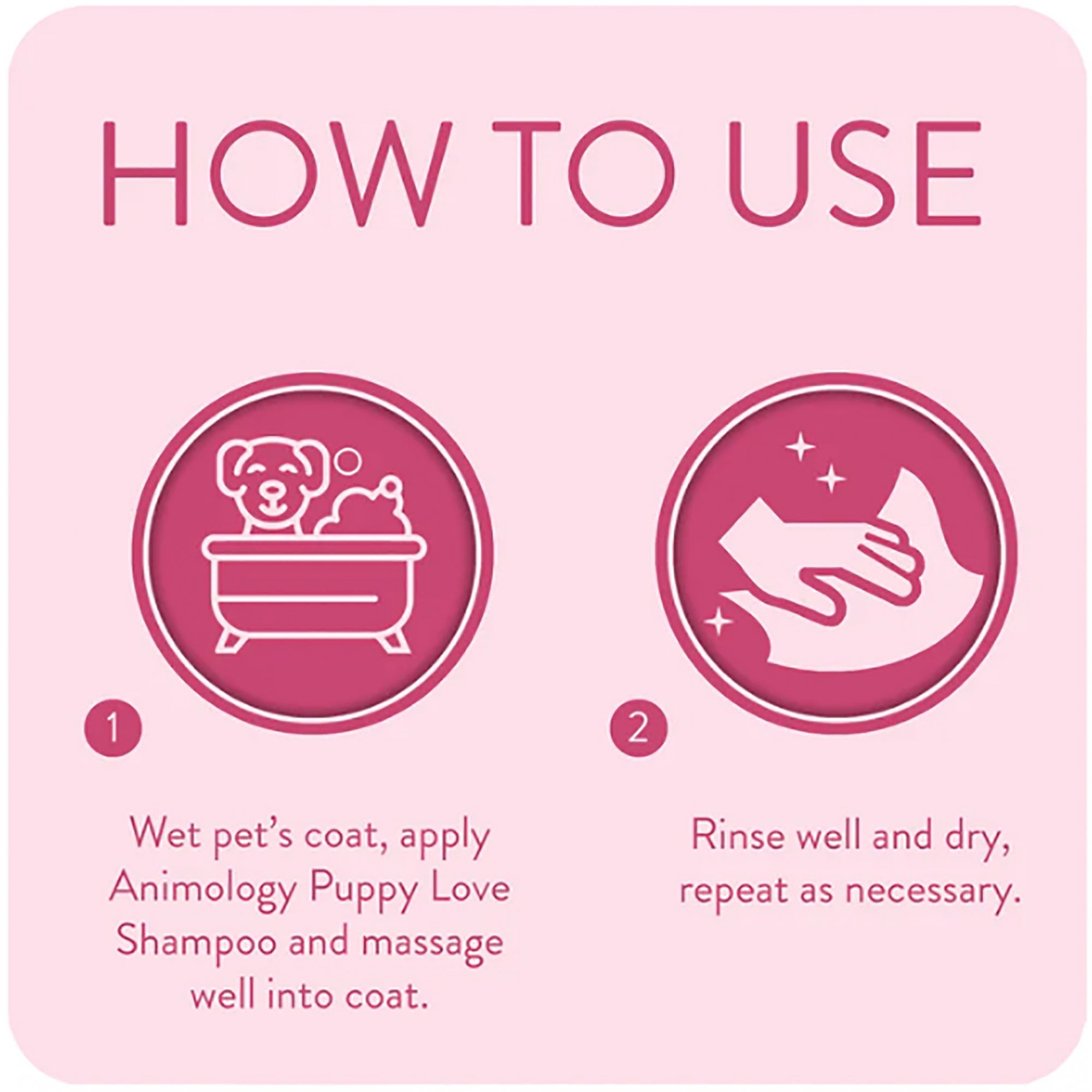 HOW TO USE

1

Wet pet's coat, apply Animology Puppy Love Shampoo and massage well into coat.

2

Rinse well and dry, repeat as necessary.