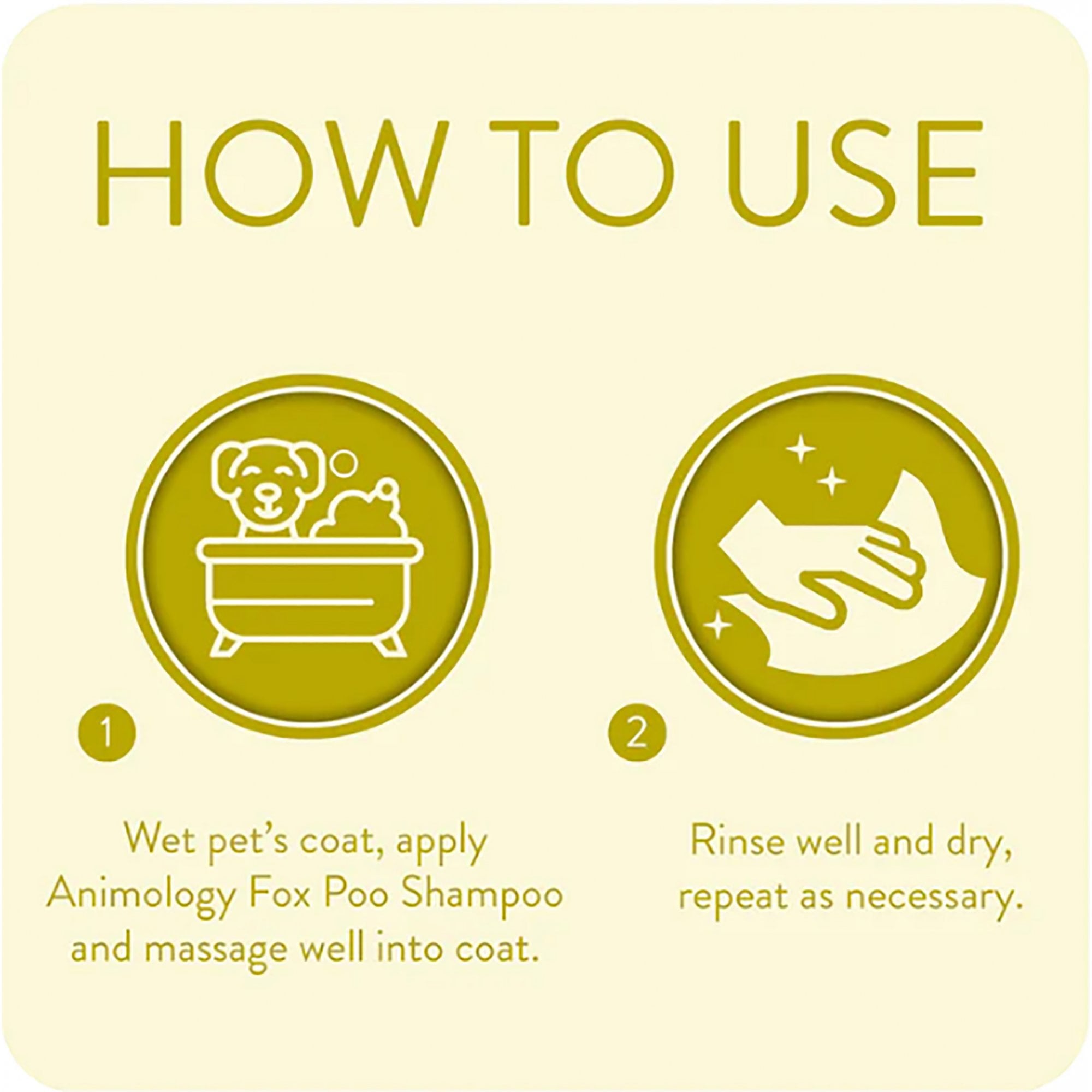 HOW TO USE

1

Wet pet's coat, apply Animology Fox Poo Shampoo and massage well into coat.

2

Rinse well and dry, repeat as necessary.