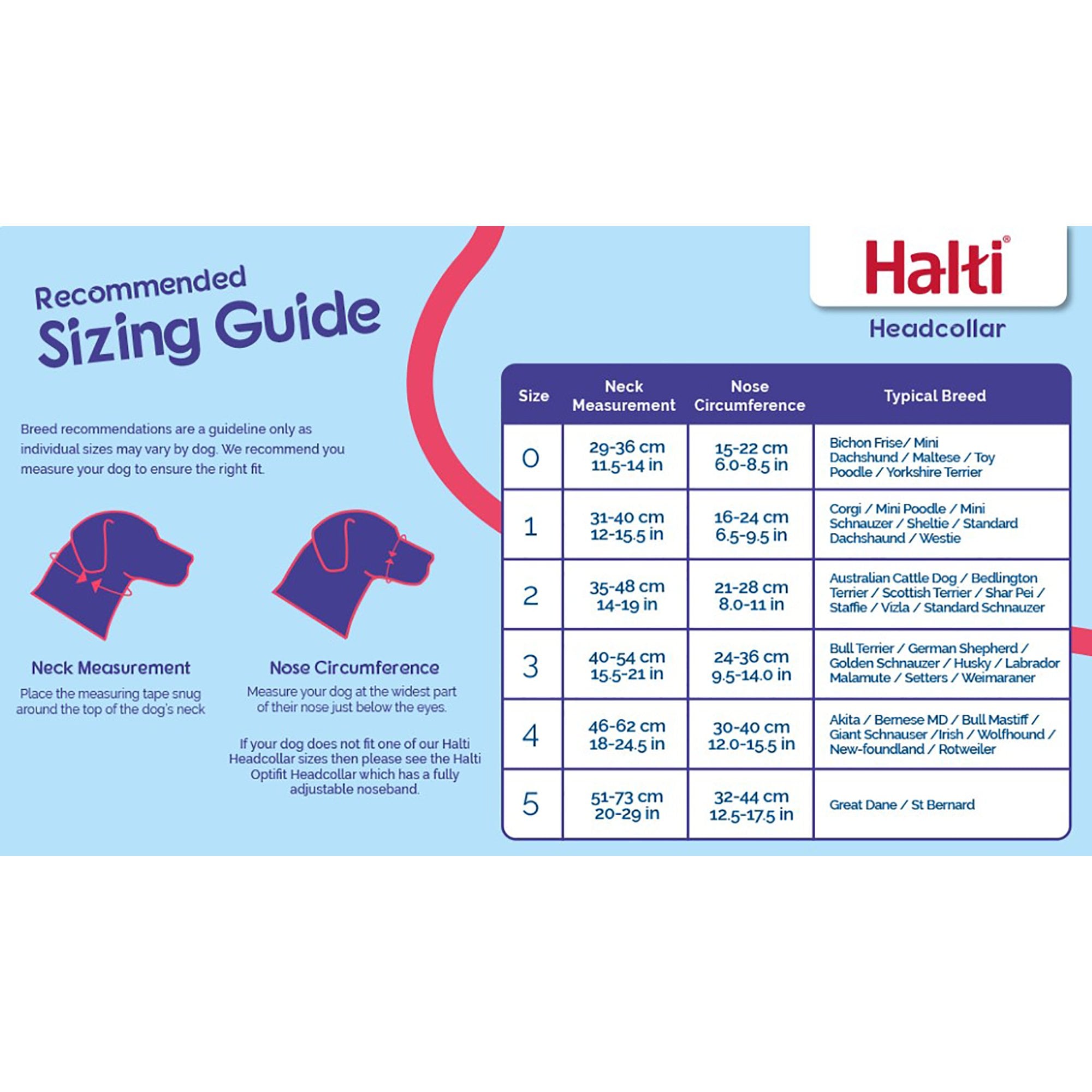 Recommended Sizing Guide

Breed recommendations are a guideline only as individual sizes may vary by dog. We recommend you measure your dog to ensure the right fit.

Neck Measurement
Place the measuring tape snug around the top of the dog's neck

Nose Circumference
Measure your dog at the widest part of their nose just below the eyes.

If your dog does not fit one of our Halti Headcollar sizes then please see the Halti Optifit Headcollar which has a fully adjustable noseband.

Halti®
Headcollar

| Size | Neck Measurement | Nose Circumference | Typical Breed |
|---|---|---|---|
| 0 | 29-36 cm 11.5-14 in | 15-22 cm 6.0-8.5 in | Bichon Frise/ Mini Dachshund / Maltese / Toy Poodle / Yorkshire Terrier |
| 1 | 31-40 cm 12-15.5 in | 16-24 cm 6.5-9.5 in | Corgi / Mini Poodle / Mini Schnauzer / Sheltie / Standard Dachshaund / Westie |
| 2 | 35-48 cm 14-19 in | 21-28 cm 8.0-11 in | Australian Cattle Dog / Bedlington Terrier / Scottish Terrier / Shar Pei / Staffie / Vizla / Standard Schnauzer |
| 3 | 40-54 cm 15.5-21 in | 24-36 cm 9.5-14.0 in | Bull Terrier / German Shepherd / Golden Schnauzer / Husky / Labrador Malamute / Setters / Weimaraner |
| 4 | 46-62 cm 18-24.5 in | 30-40 cm 12.0-15.5 in | Akita / Bernese MD / Bull Mastiff / Giant Schnauser /Irish / Wolfhound / New-foundland / Rotweiler |
| 5 | 51-73 cm 20-29 in | 32-44 cm 12.5-17.5 in | Great Dane / St Bernard |